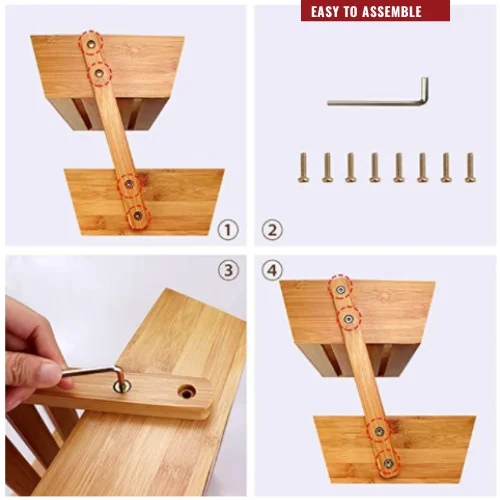 EASY TO ASSEMBLE

①

②

③

④