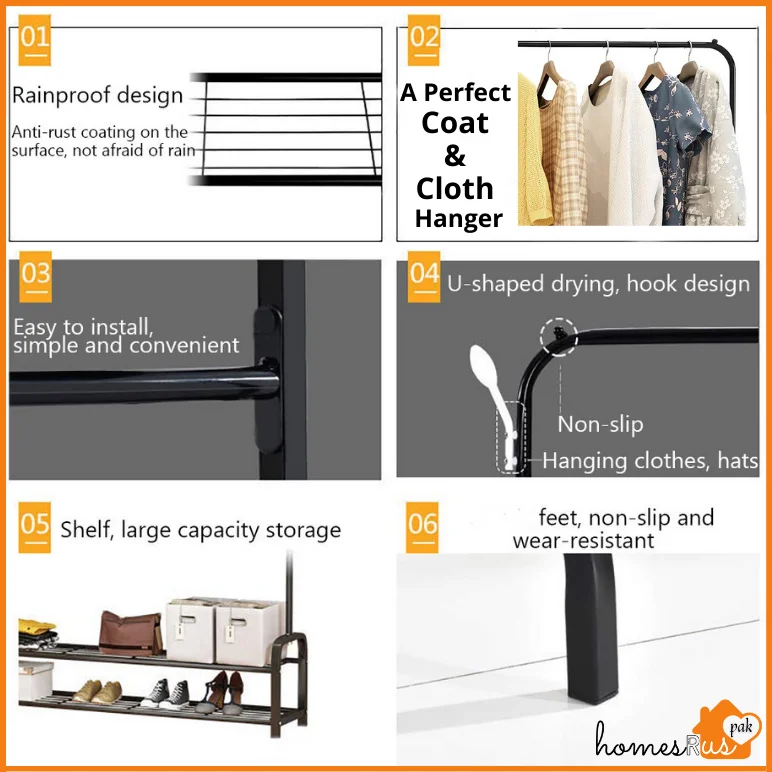 01

Rainproof design

Anti-rust coating on the surface, not afraid of rain

02

A Perfect Coat & Cloth Hanger

03

Easy to install, simple and convenient

04

U-shaped drying, hook design

Non-slip

Hanging clothes, hats

05

Shelf, large capacity storage

06

feet, non-slip and wear-resistant

homesRus pak